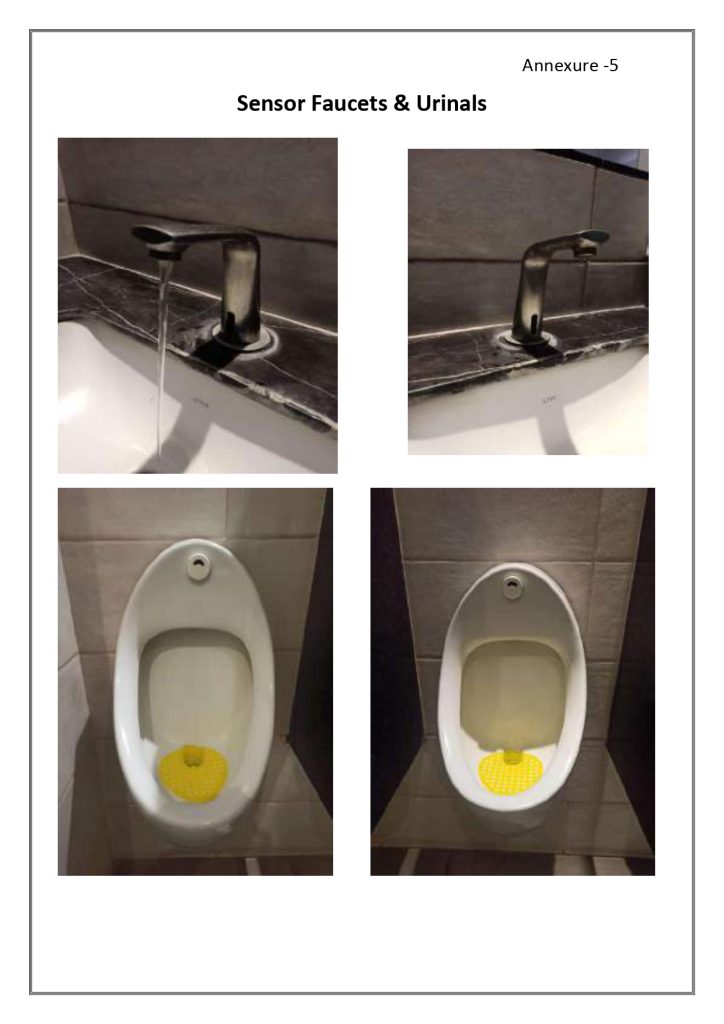 Annexure -5

Sensor Faucets & Urinals